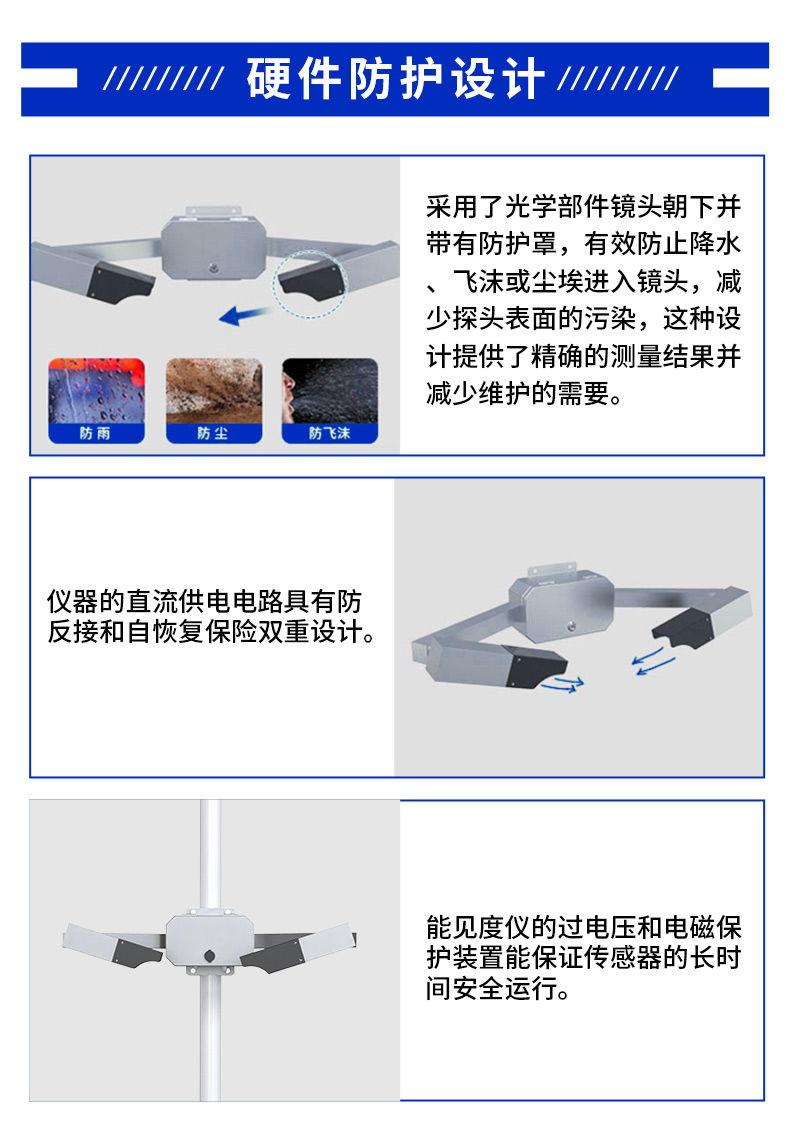 ///////// 硬件防护设计 /////////

防雨　防尘　防飞沫

采用了光学部件镜头朝下并带有防护罩，有效防止降水、飞沫或尘埃进入镜头，减少探头表面的污染，这种设计提供了精确的测量结果并减少维护的需要。

仪器的直流供电电路具有防反接和自恢复保险双重设计。

能见度仪的过电压和电磁保护装置能保证传感器的长时间安全运行。